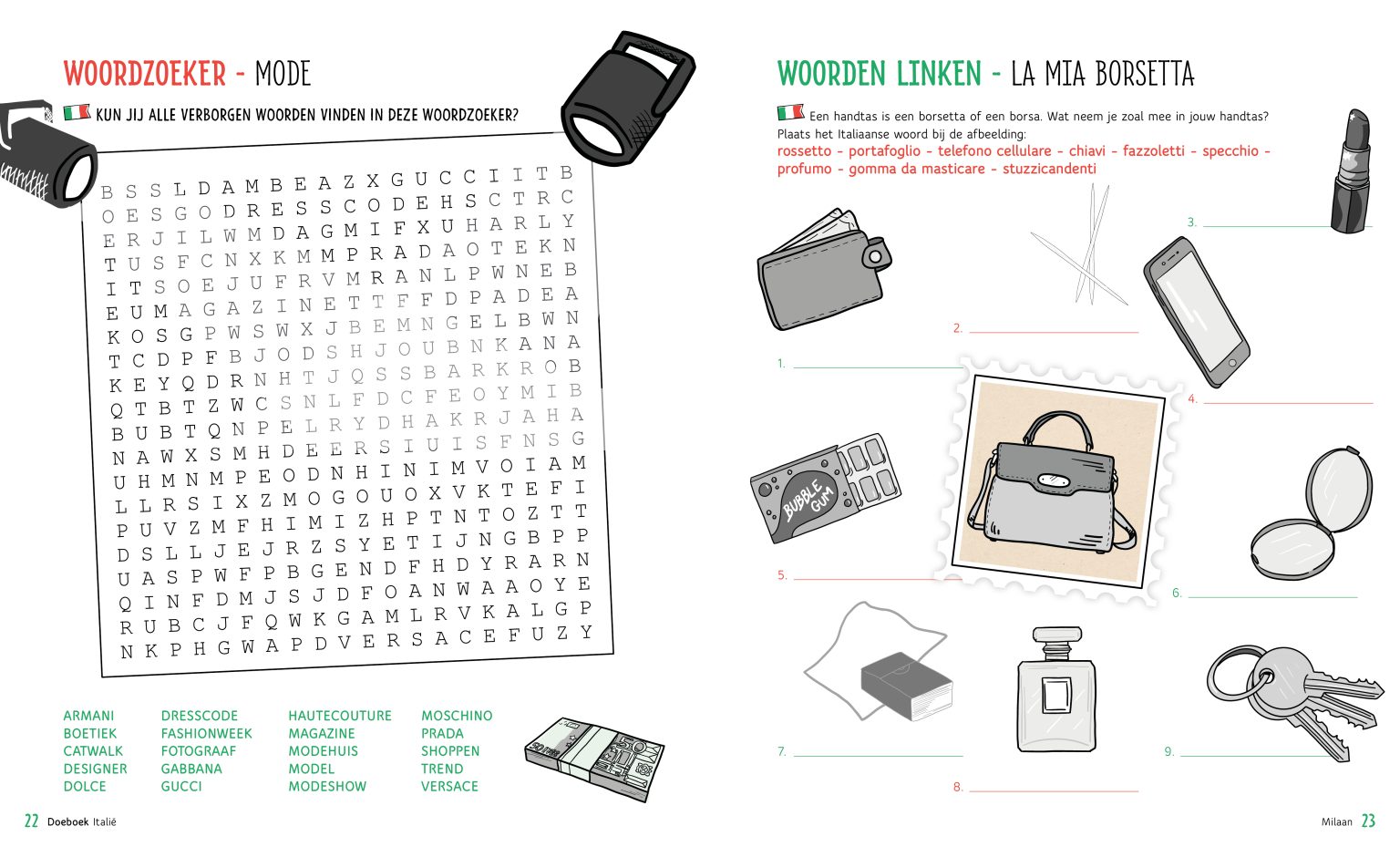 WOORDZOEKER - MODE

KUN JIJ ALLE VERBORGEN WOORDEN VINDEN IN DEZE WOORDZOEKER?

B S S L D A M B E A Z X G U C C I I T B
O E S G O D R E S S C O D E H S C T R C
E R J I L W M D A G M I F X U H A R L Y
T U S F C N X K M M P R A D A O T E K N
I T S O E J U F R V M R A N L P W N E B
E U M A G A Z I N E T T F F D P A D E A
K O S G P W S W X J B E M N G E L B W N
T C D P F B J O D S H J O U B N K A N A
K E Y Q D R N H T J Q S S B A R K R O B
Q T B T Z W C S N L F D C F E O Y M I B
B U B T Q N P E L R Y D H A K R J A H A
N A W X S M H D E E R S I U I S F N S G
U H M N M P E O D N H I N I M V O I A M
L L R S I X Z M O G O U O X V K T E F I
P U V Z M F H I M I Z H P T N T O Z T T
D S L L J E J R Z S Y E T I J N G B P P
U A S P W F P B G E N D F H D Y R A R N
Q I N F D M J S J D F O A N W A A O Y E
R U B C J F Q W K G A M L R V K A L G P
N K P H G W A P D V E R S A C E F U Z Y

ARMANI
BOETIEK
CATWALK
DESIGNER
DOLCE

DRESSCODE
FASHIONWEEK
FOTOGRAAF
GABBANA
GUCCI

HAUTECOUTURE
MAGAZINE
MODEHUIS
MODEL
MODESHOW

MOSCHINO
PRADA
SHOPPEN
TREND
VERSACE

22 Doeboek Italië

WOORDEN LINKEN - LA MIA BORSETTA

Een handtas is een borsetta of een borsa. Wat neem je zoal mee in jouw handtas? Plaats het Italiaanse woord bij de afbeelding:
rossetto - portafoglio - telefono cellulare - chiavi - fazzoletti - specchio - profumo - gomma da masticare - stuzzicandenti

1.
2.
3.
4.
BUBBLE GUM
5.
6.
7.
8.
9.

Milaan 23